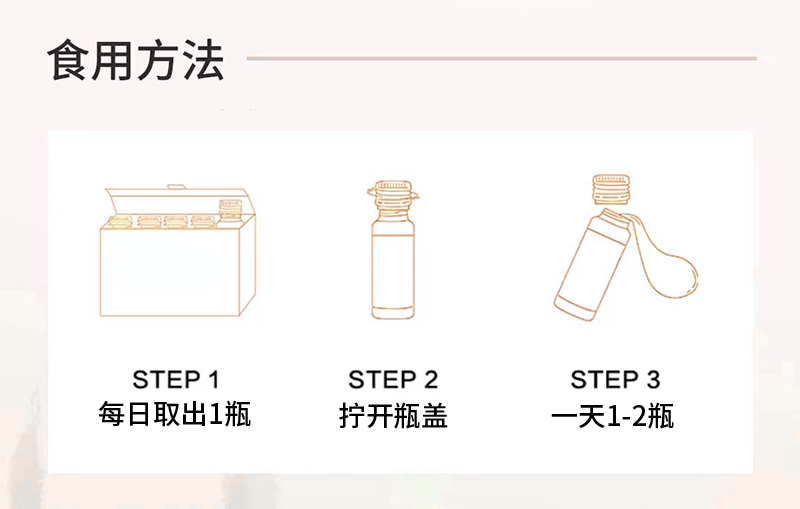 食用方法

STEP 1
每日取出1瓶

STEP 2
拧开瓶盖

STEP 3
一天1-2瓶